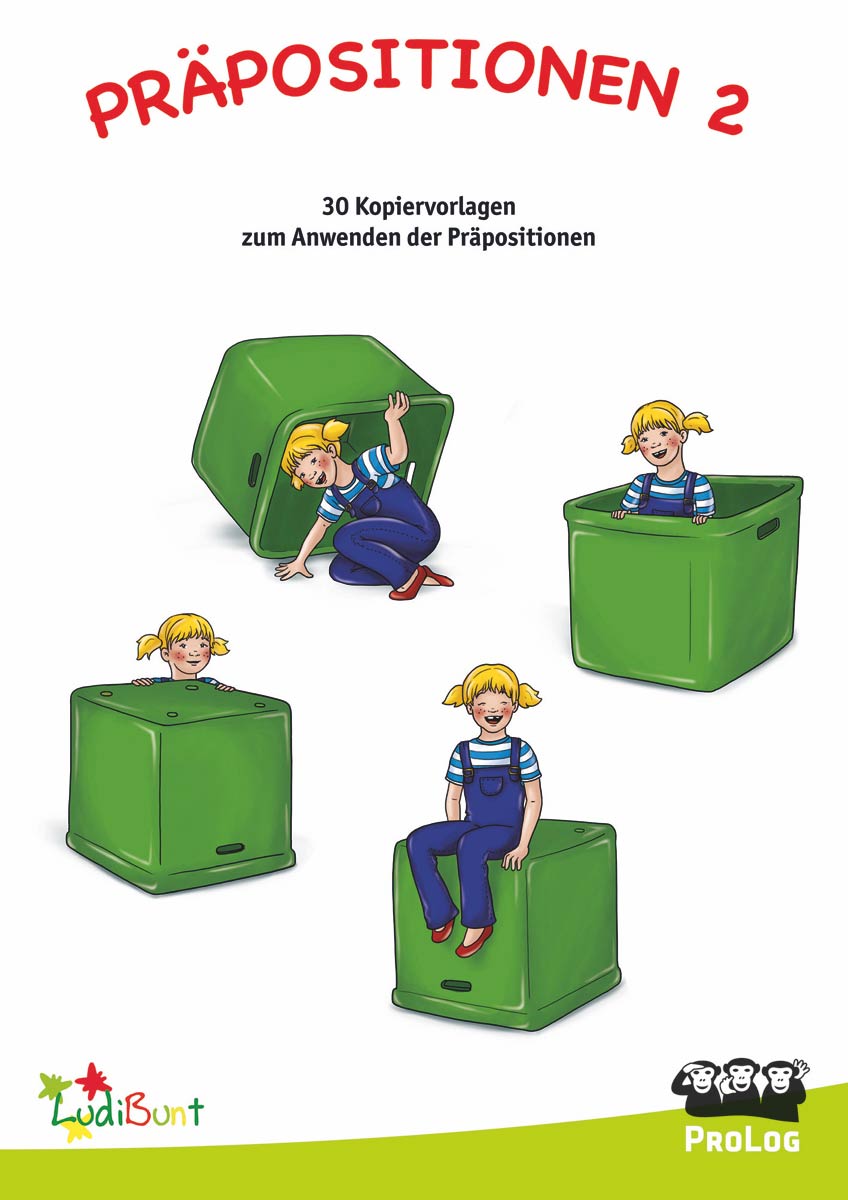 PRÄPOSITIONEN 2

30 Kopiervorlagen
zum Anwenden der Präpositionen

LudiBunt

ProLog