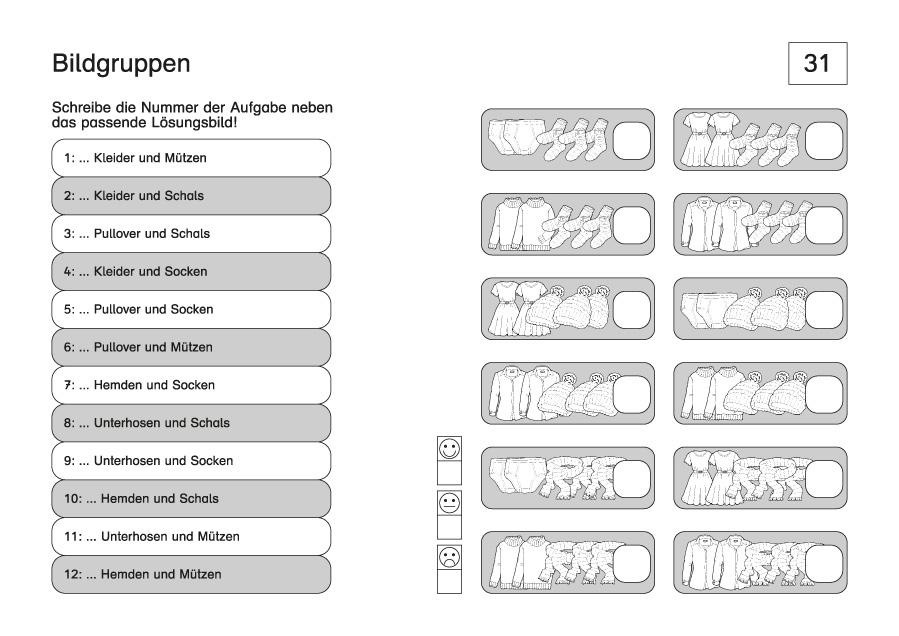 Bildgruppen

31

Schreibe die Nummer der Aufgabe neben das passende Lösungsbild!

1: ... Kleider und Mützen

2: ... Kleider und Schals

3: ... Pullover und Schals

4: ... Kleider und Socken

5: ... Pullover und Socken

6: ... Pullover und Mützen

7: ... Hemden und Socken

8: ... Unterhosen und Schals

9: ... Unterhosen und Socken

10: ... Hemden und Schals

11: ... Unterhosen und Mützen

12: ... Hemden und Mützen