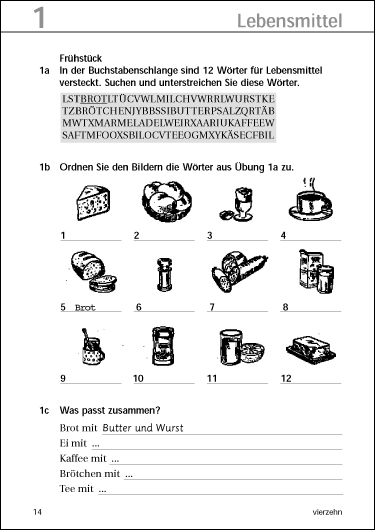 1 Lebensmittel

Frühstück

1a In der Buchstabenschlange sind 12 Wörter für Lebensmittel versteckt. Suchen und unterstreichen Sie diese Wörter.

LSTBROTLTÜCVWLMILCHVWRRLWURSTKE
TZBRÖTCHENJYBBSSIBUTTERPSALZQRTÄB
MWTXMARMELADELWEIRXAARIUKAFFEEW
SAFTMFOOXSBILOCVTEEOGMXYKÄSECFBIL

1b Ordnen Sie den Bildern die Wörter aus Übung 1a zu.

1
2
3
4
5 Brot
6
7
8
9
10
11
12

1c Was passt zusammen?

Brot mit Butter und Wurst
Ei mit ...
Kaffee mit ...
Brötchen mit ...
Tee mit ...

14 vierzehn